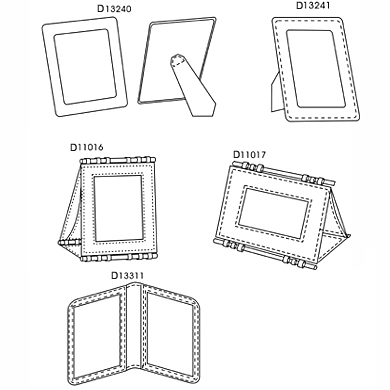 D13240

D13241

D11016

D11017

D13311